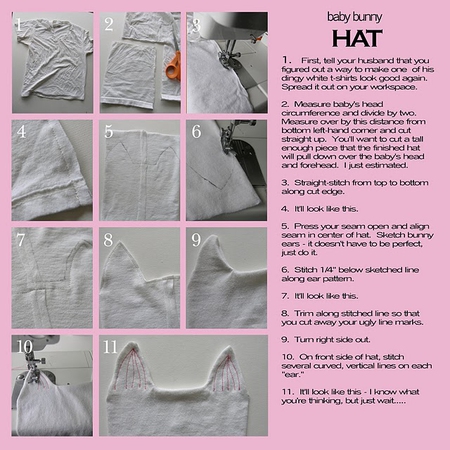 1

2

3

4

5

6

7

8

9

10

11

baby bunny

HAT

1. First, tell your husband that you figured out a way to make one of his dingy white t-shirts look good again. Spread it out on your workspace.

2. Measure baby's head circumference and divide by two. Measure over by this distance from bottom left-hand corner and cut straight up. You'll want to cut a tall enough piece that the finished hat will pull down over the baby's head and forehead. I just estimated.

3. Straight-stitch from top to bottom along cut edge.

4. It'll look like this.

5. Press your seam open and align seam in center of hat. Sketch bunny ears - it doesn't have to be perfect, just do it.

6. Stitch 1/4" below sketched line along ear pattern.

7. It'll look like this.

8. Trim along stitched line so that you cut away your ugly line marks.

9. Turn right side out.

10. On front side of hat, stitch several curved, vertical lines on each "ear."

11. It'll look like this - I know what you're thinking, but just wait.....